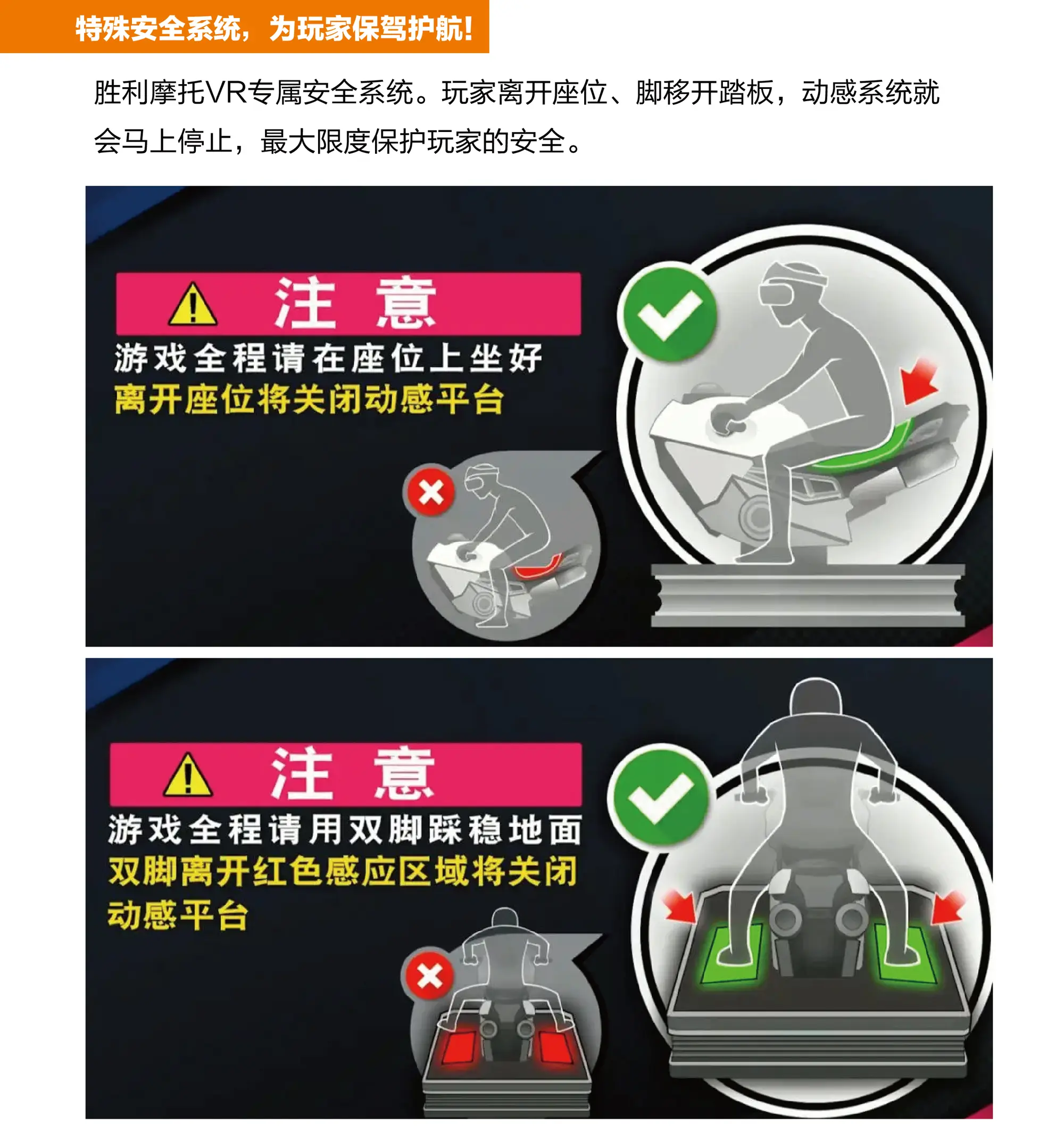 特殊安全系统，为玩家保驾护航！

胜利摩托VR专属安全系统。玩家离开座位、脚移开踏板，动感系统就会马上停止，最大限度保护玩家的安全。

注 意
游戏全程请在座位上坐好
离开座位将关闭动感平台

注 意
游戏全程请用双脚踩稳地面
双脚离开红色感应区域将关闭动感平台